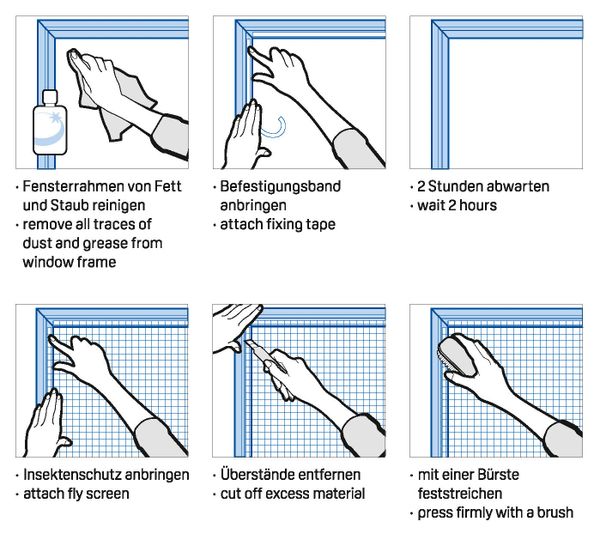 · Fensterrahmen von Fett und Staub reinigen
· remove all traces of dust and grease from window frame

· Befestigungsband anbringen
· attach fixing tape

· 2 Stunden abwarten
· wait 2 hours

· Insektenschutz anbringen
· attach fly screen

· Überstände entfernen
· cut off excess material

· mit einer Bürste feststreichen
· press firmly with a brush